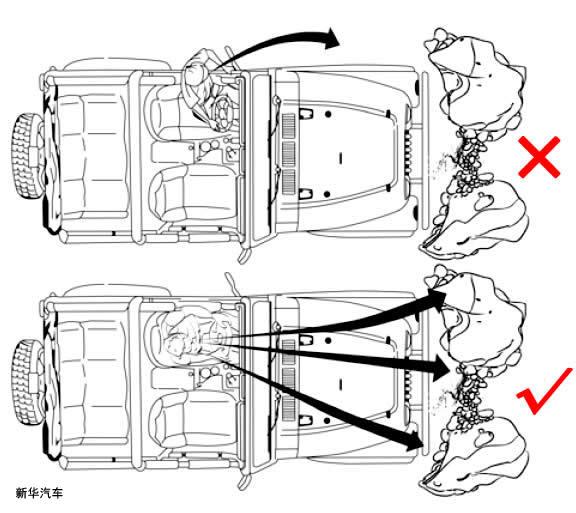 新华汽车